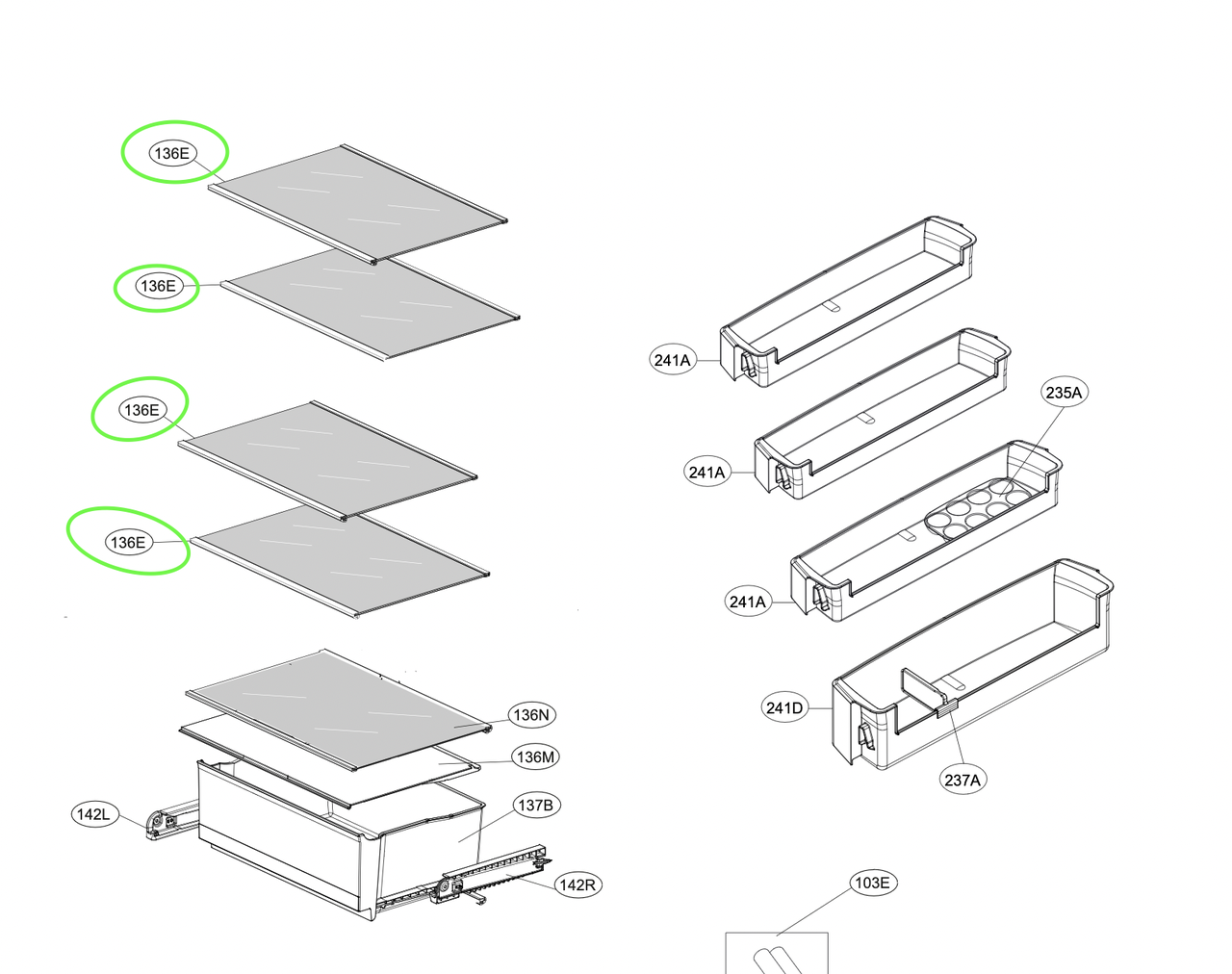 136E
136E
136E
136E
136N
136M
137B
142L
142R
241A
241A
235A
241A
241D
237A
103E