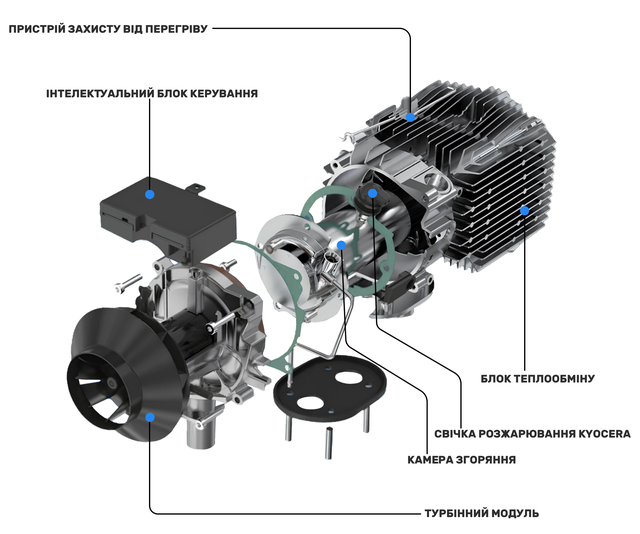 ПРИСТРІЙ ЗАХИСТУ ВІД ПЕРЕГРІВУ

ІНТЕЛЕКТУАЛЬНИЙ БЛОК КЕРУВАННЯ

БЛОК ТЕПЛООБМІНУ

СВІЧКА РОЗЖАРЮВАННЯ KYOCERA

КАМЕРА ЗГОРЯННЯ

ТУРБІННИЙ МОДУЛЬ