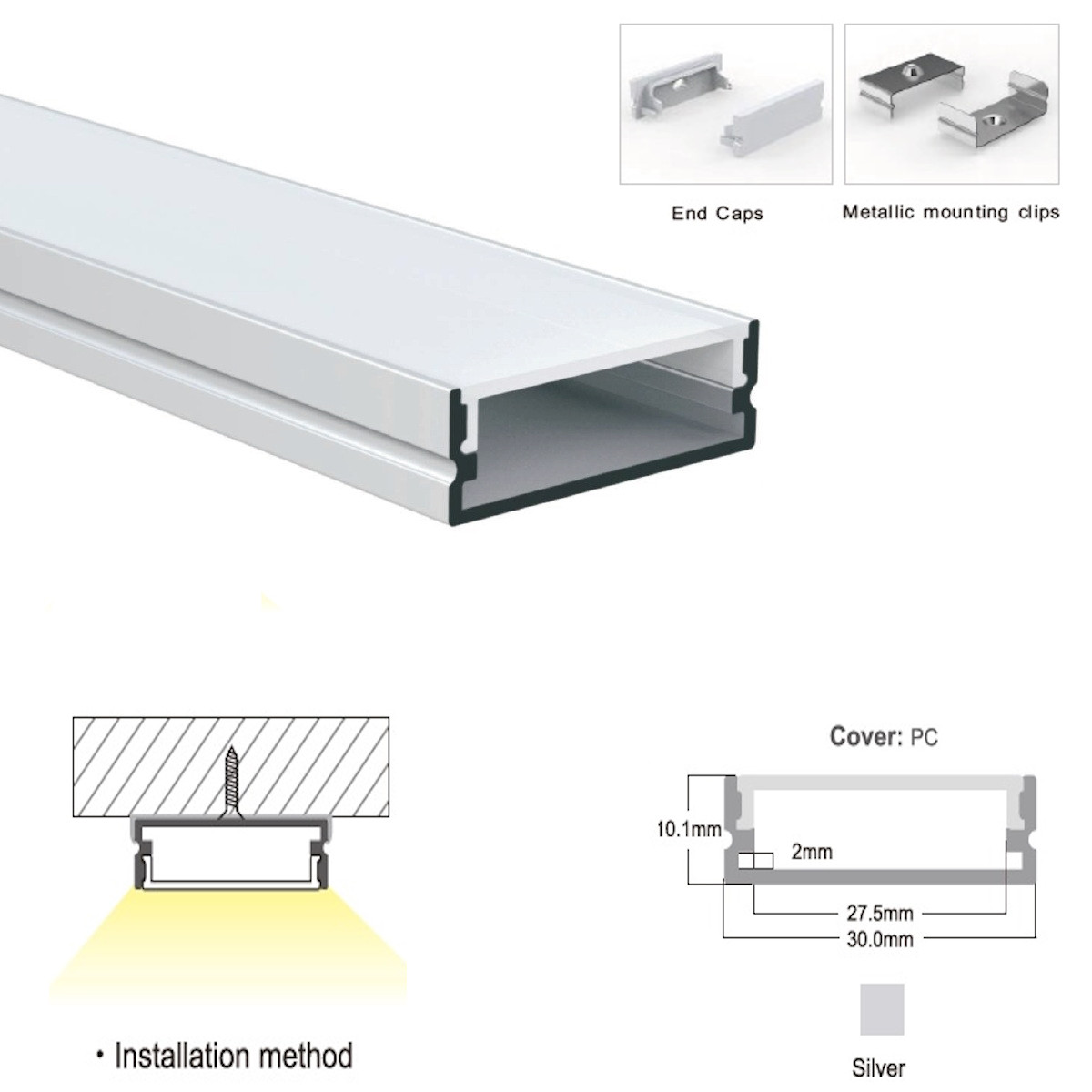 End Caps

Metallic mounting clips

• Installation method

Cover: PC

10.1mm

2mm

27.5mm

30.0mm

Silver