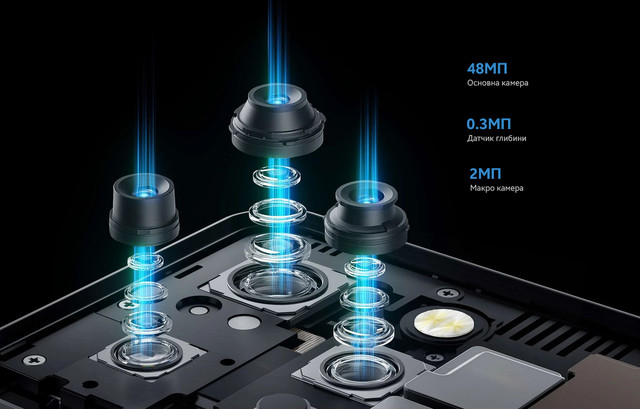 48МП
Основна камера

0.3МП
Датчик глибини

2МП
Макро камера