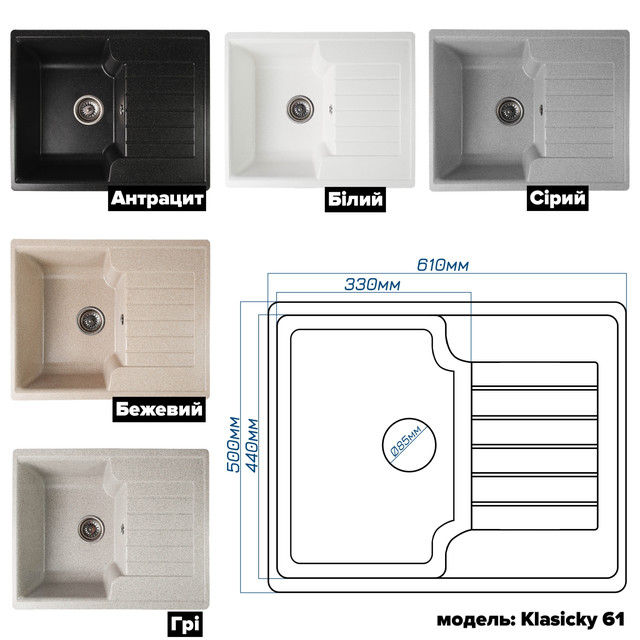 Антрацит

Білий

Сірий

Бежевий

Грі

610мм

330мм

500мм

440мм

Ø85мм

модель: Klasicky 61