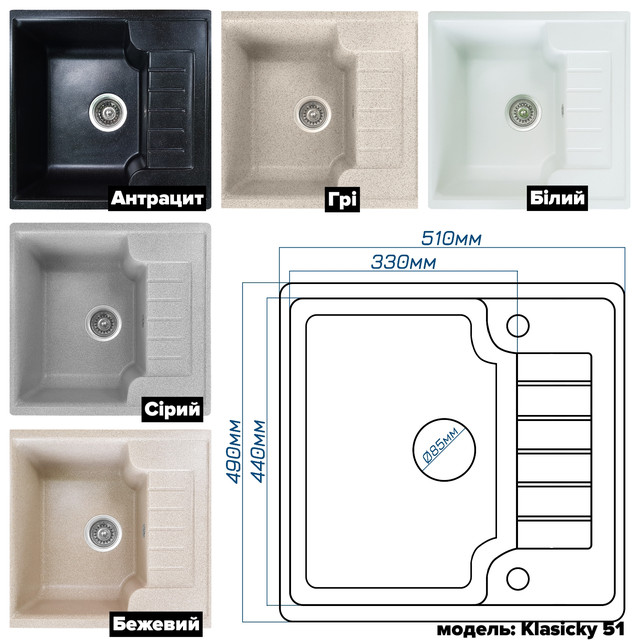 Антрацит

Грі

Білий

Сірий

Бежевий

510мм

330мм

490мм

440мм

Ø85мм

модель: Klasicky 51