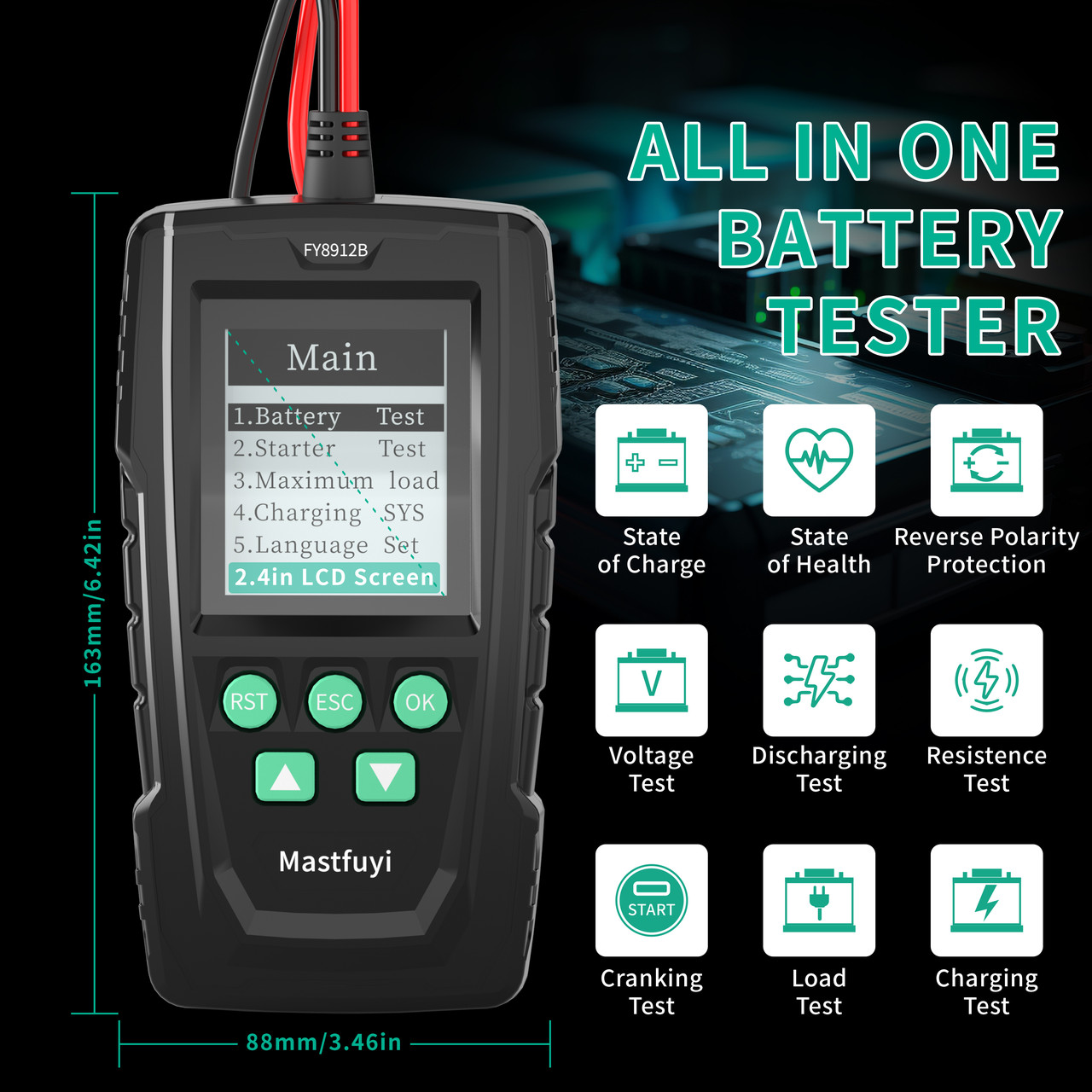 ALL IN ONE BATTERY TESTER

163mm/6.42in

FY8912B

Main

1.Battery Test
2.Starter Test
3.Maximum load
4.Charging SYS
5.Language Set
2.4in LCD Screen

RST ESC OK

Mastfuyi

88mm/3.46in

State of Charge

State of Health

Reverse Polarity Protection

V

Voltage Test

Discharging Test

Resistence Test

START

Cranking Test

Load Test

Charging Test