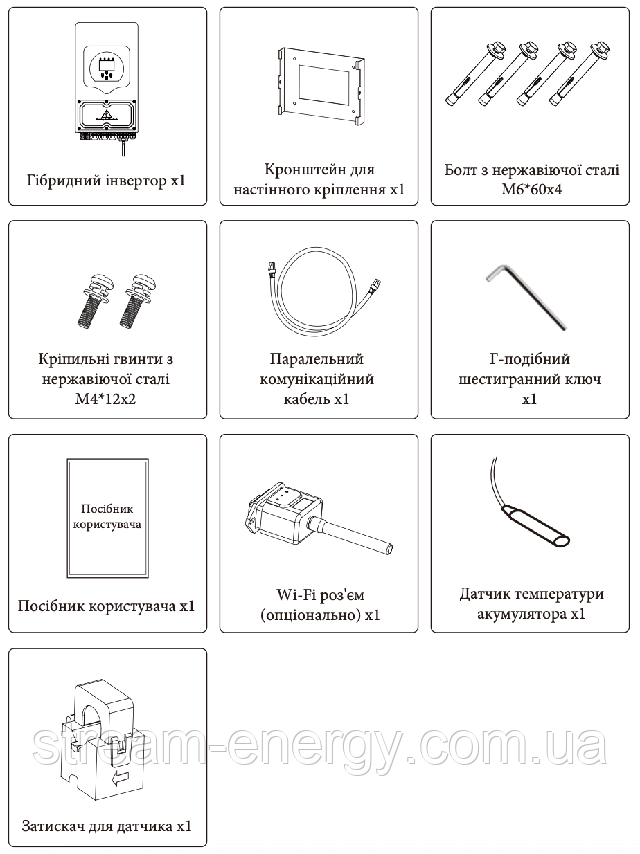 Гібридний інвертор x1

Кронштейн для настінного кріплення x1

Болт з нержавіючої сталі M6*60x4

Кріпильні гвинти з нержавіючої сталі M4*12x2

Паралельний комунікаційний кабель x1

Г-подібний шестигранний ключ x1

Посібник користувача

Посібник користувача x1

Wi-Fi роз'єм (опціонально) x1

Датчик температури акумулятора x1

Затискач для датчика x1

stream-energy.com.ua