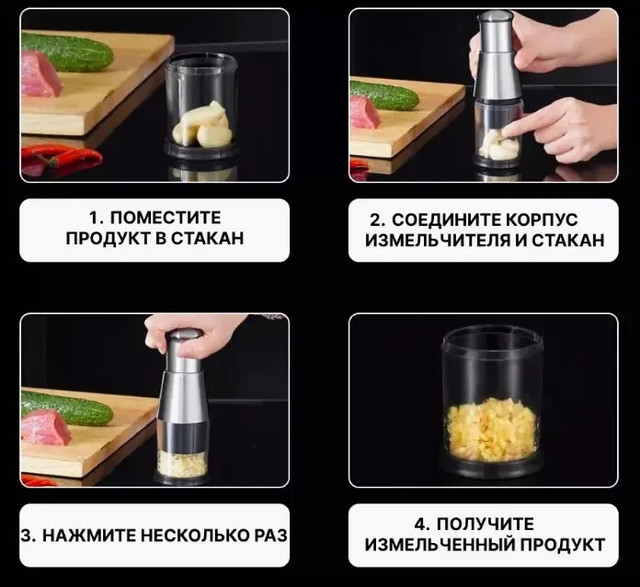 1. ПОМЕСТИТЕ ПРОДУКТ В СТАКАН

2. СОЕДИНИТЕ КОРПУС ИЗМЕЛЬЧИТЕЛЯ И СТАКАН

3. НАЖМИТЕ НЕСКОЛЬКО РАЗ

4. ПОЛУЧИТЕ ИЗМЕЛЬЧЕННЫЙ ПРОДУКТ