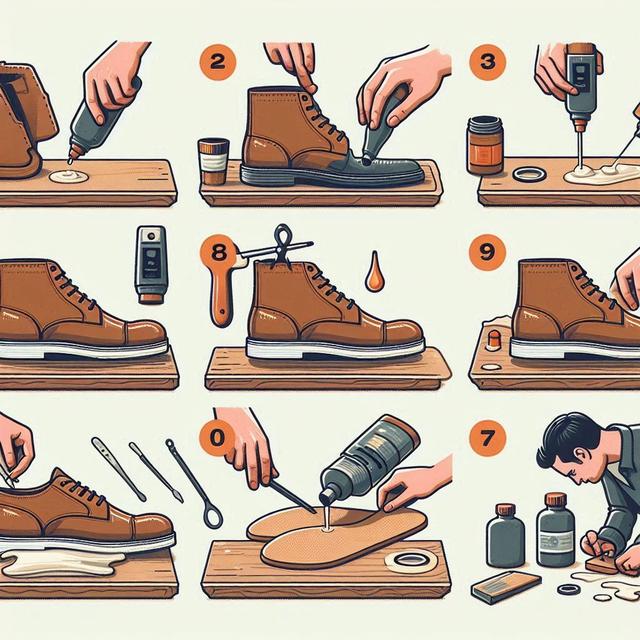 2

3

8

9

0

7