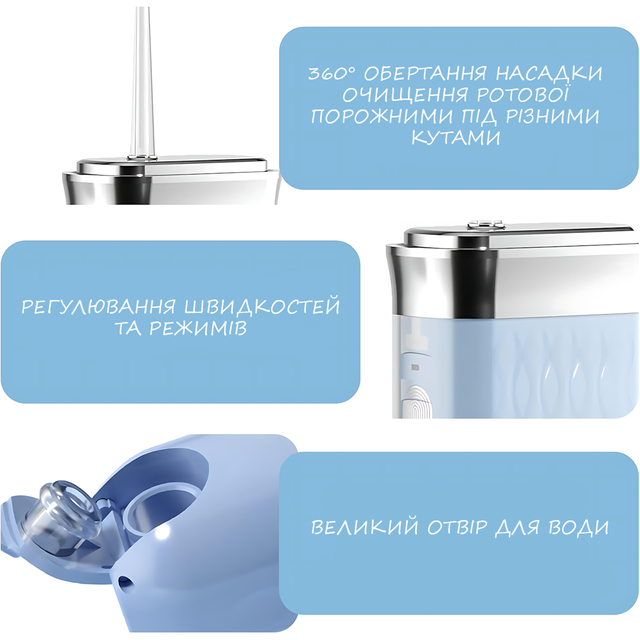 360° ОБЕРТАННЯ НАСАДКИ ОЧИЩЕННЯ РОТОВОЇ ПОРОЖНИМИ ПІД РІЗНИМИ КУТАМИ

РЕГУЛЮВАННЯ ШВИДКОСТЕЙ ТА РЕЖИМІВ

ВЕЛИКИЙ ОТВІР ДЛЯ ВОДИ