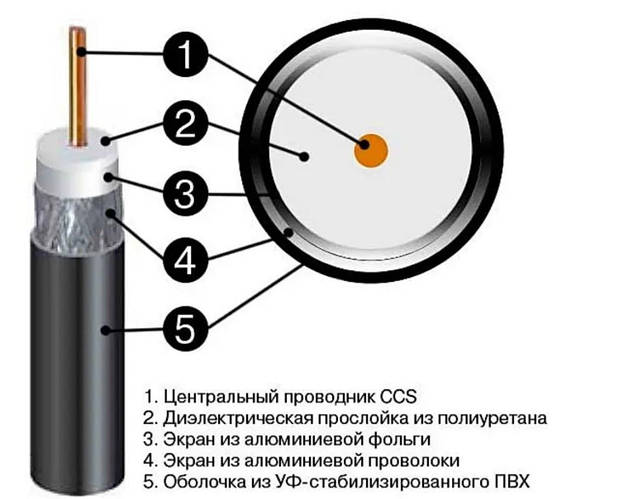 1
2
3
4
5

1. Центральный проводник CCS
2. Диэлектрическая прослойка из полиуретана
3. Экран из алюминиевой фольги
4. Экран из алюминиевой проволоки
5. Оболочка из УФ-стабилизированного ПВХ