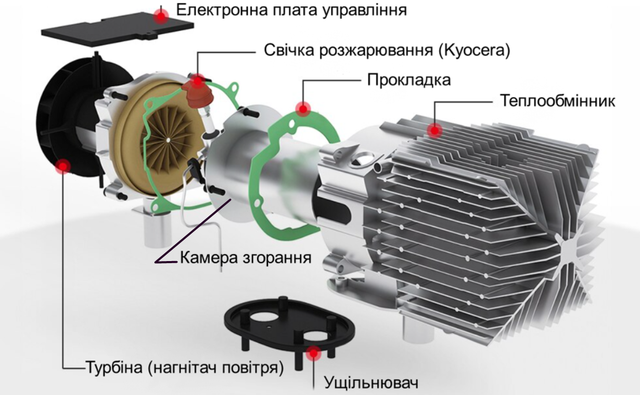 Електронна плата управління

Свічка розжарювання (Kyocera)

Прокладка

Теплообмінник

Камера згорання

Турбіна (нагнітач повітря)

Ущільнювач