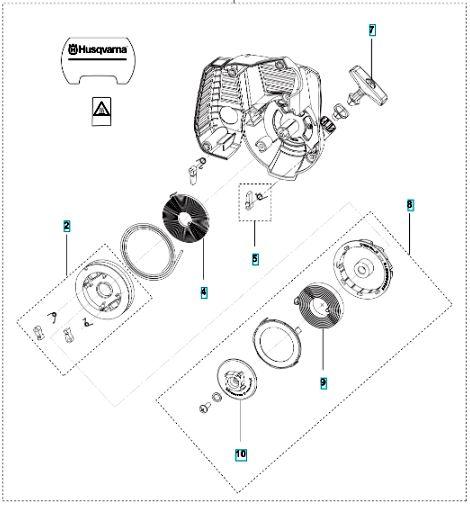 Husqvarna

7

2

4

5

8

9

10