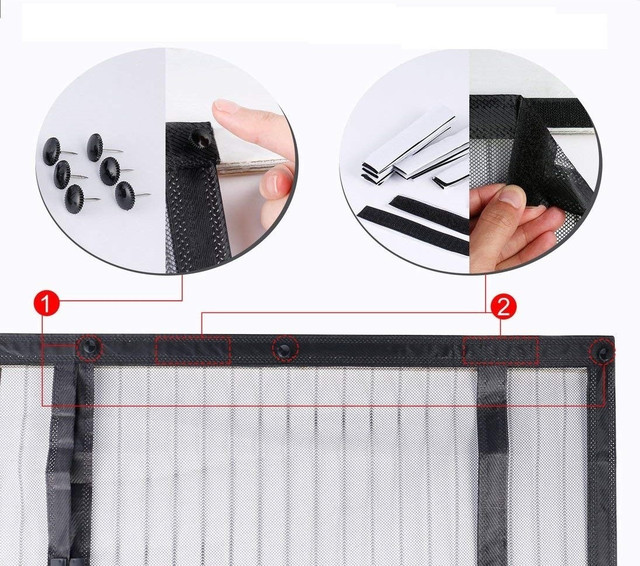 1
2