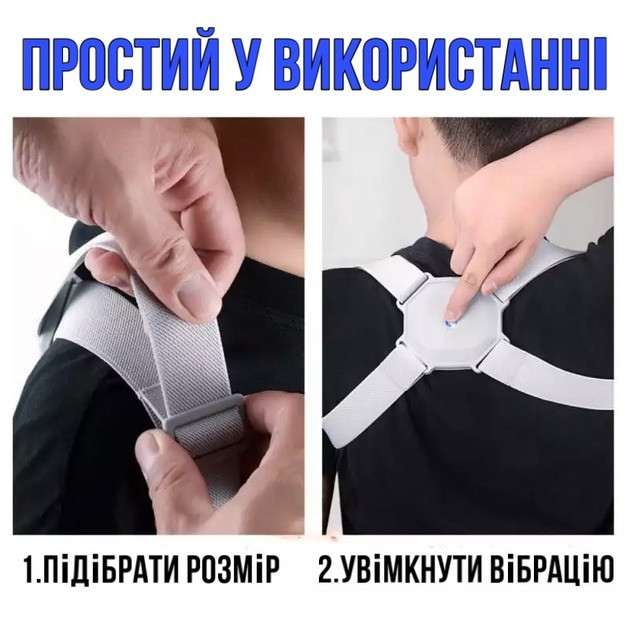 ПРОСТИЙ У ВИКОРИСТАННІ

1.ПІДІБРАТИ РОЗМІР

2.УВІМКНУТИ ВІБРАЦІЮ