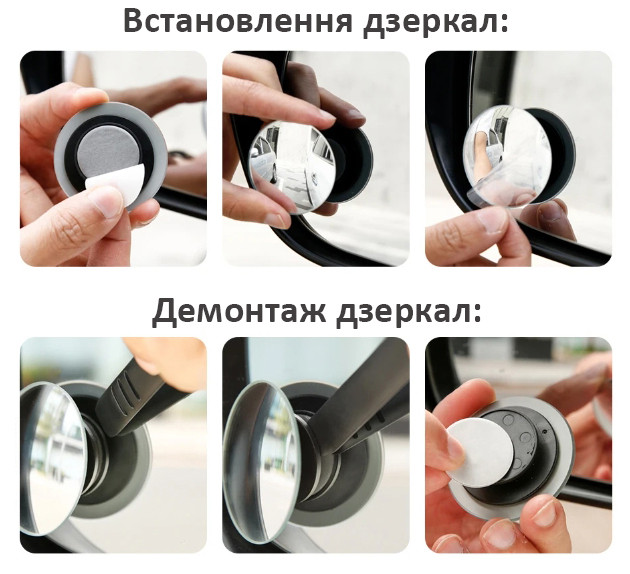 Встановлення дзеркал:

Демонтаж дзеркал: