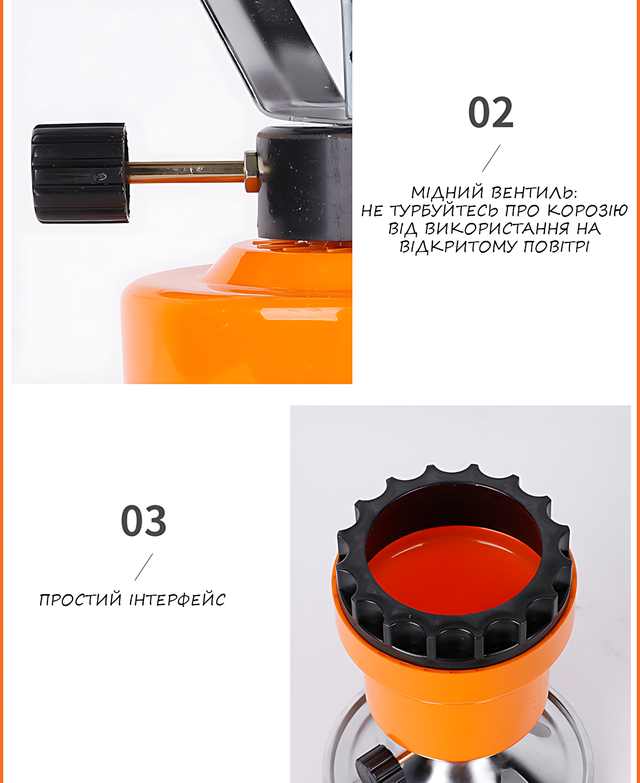 02

МІДНИЙ ВЕНТИЛЬ:
НЕ ТУРБУЙТЕСЬ ПРО КОРОЗІЮ
ВІД ВИКОРИСТАННЯ НА
ВІДКРИТОМУ ПОВІТРІ

03

ПРОСТИЙ ІНТЕРФЕЙС