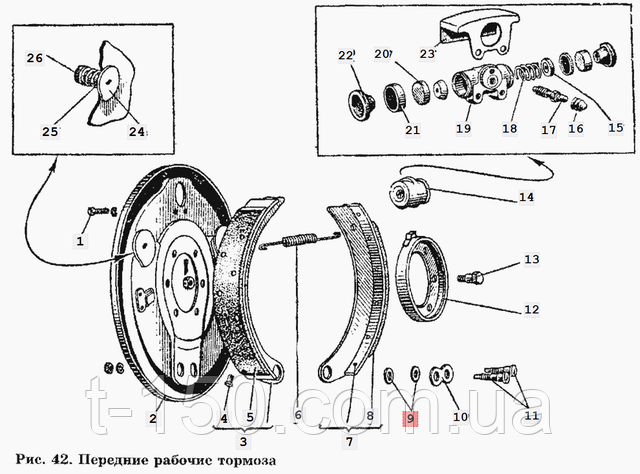 26
25
24
22
20
23
21
19
18
17
16
15
14
1
13
12
2
4
5
6
8
9
10
11
3
7
t-150.com.ua

Рис. 42. Передние рабочие тормоза