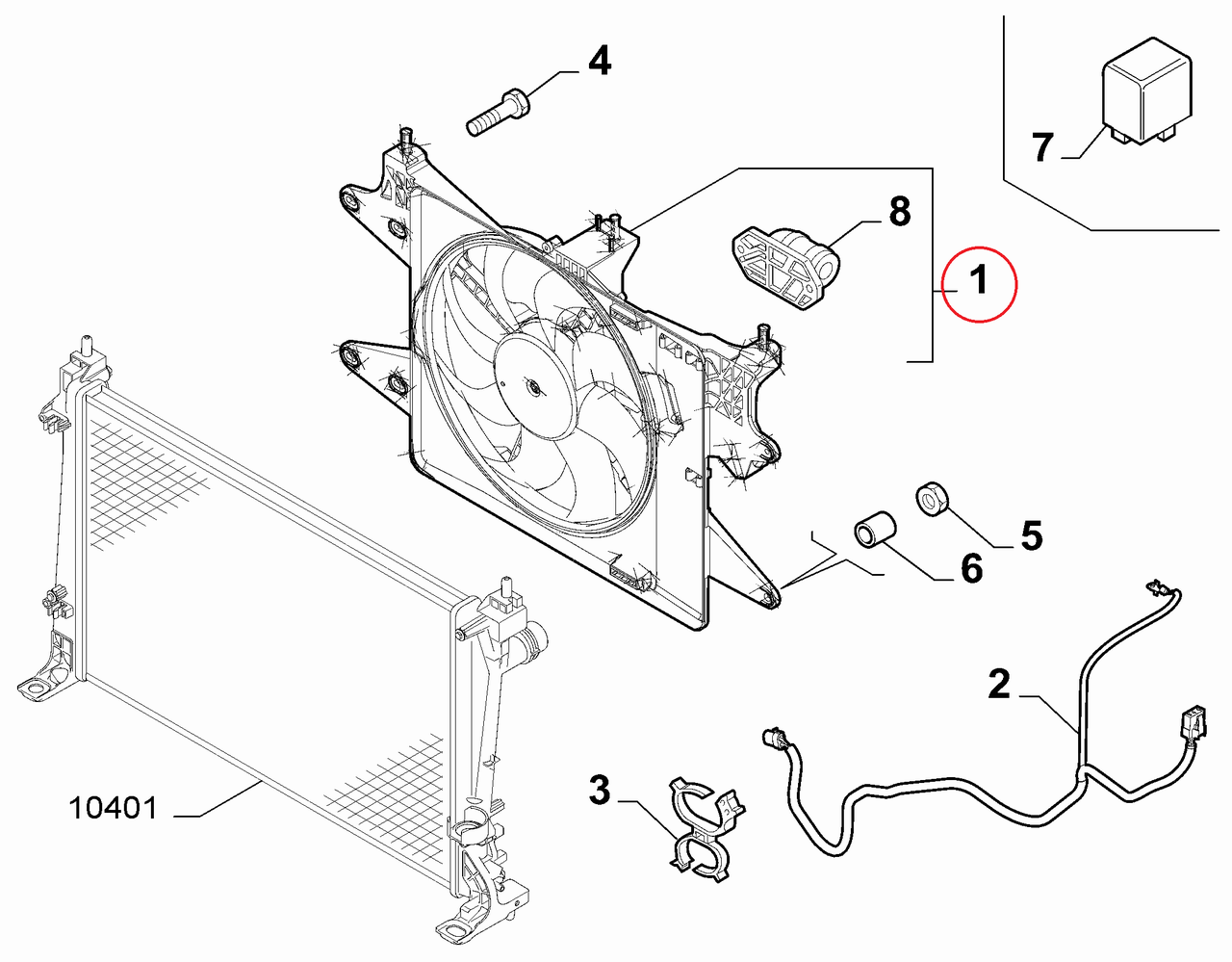 4
7
8
1
5
6
2
3
10401