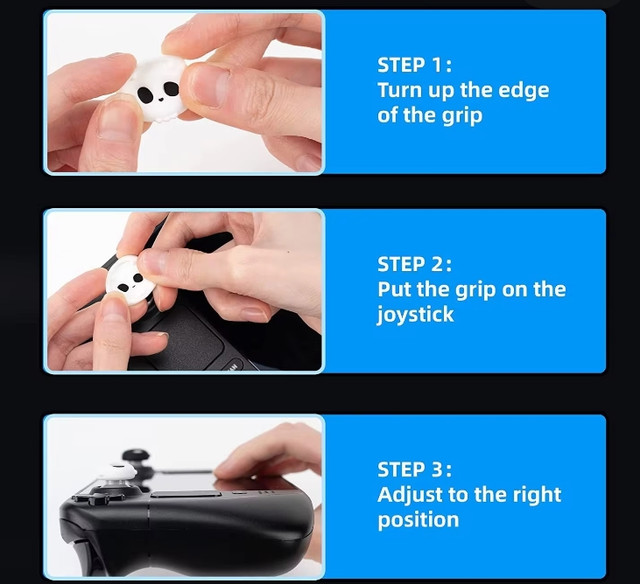 STEP 1:
Turn up the edge of the grip

STEP 2:
Put the grip on the joystick

STEP 3:
Adjust to the right position