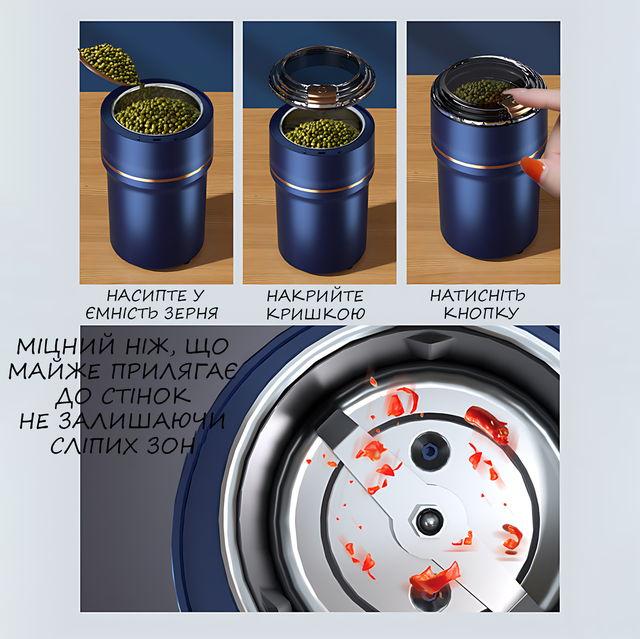 НАСИПТЕ У ЄМНІСТЬ ЗЕРНЯ

НАКРИЙТЕ КРИШКОЮ

НАТИСНІТЬ КНОПКУ

МІЦНИЙ НІЖ, ЩО МАЙЖЕ ПРИЛЯГАЄ ДО СТІНОК НЕ ЗАЛИШАЮЧИ СЛІПИХ ЗОН