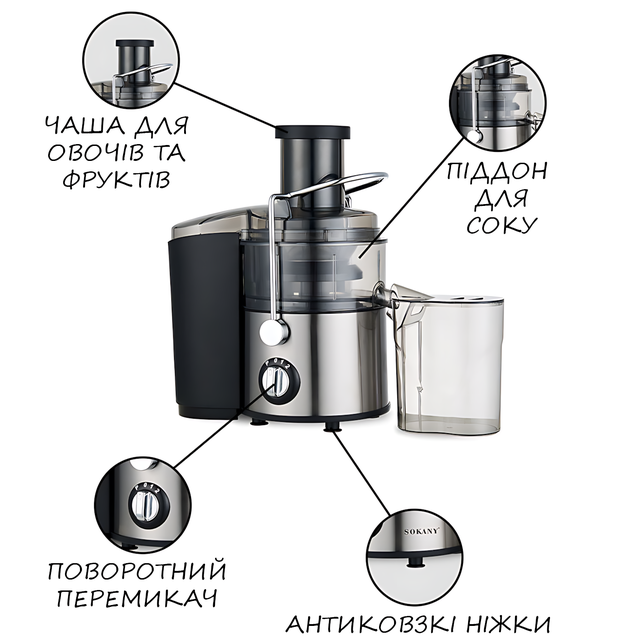 ЧАША ДЛЯ ОВОЧІВ ТА ФРУКТІВ

ПІДДОН ДЛЯ СОКУ

P 0 1 2

P 0 1 2

ПОВОРОТНИЙ ПЕРЕМИКАЧ

SOKANY

АНТИКОВЗКІ НІЖКИ