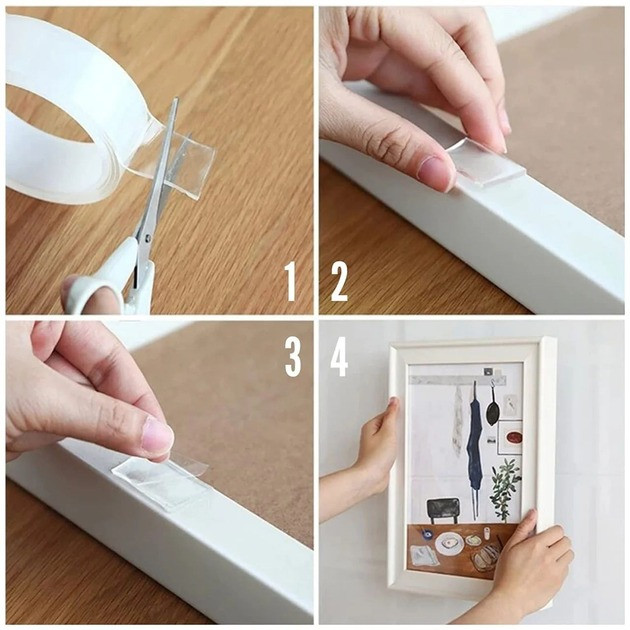 1
2
3
4