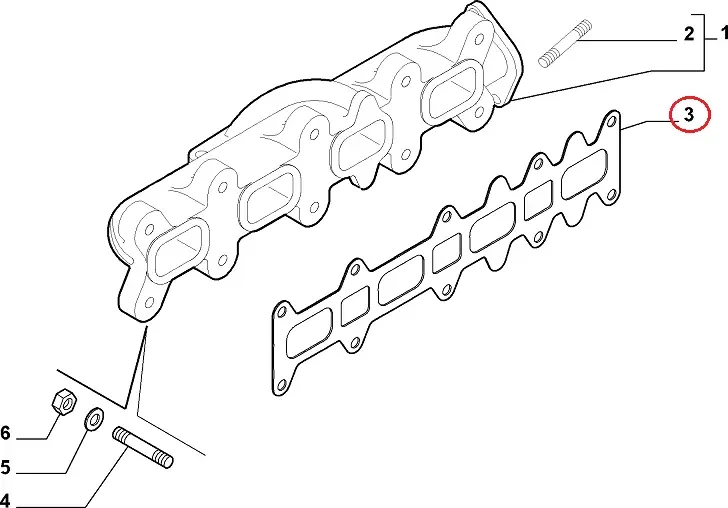 2
1
3
6
5
4