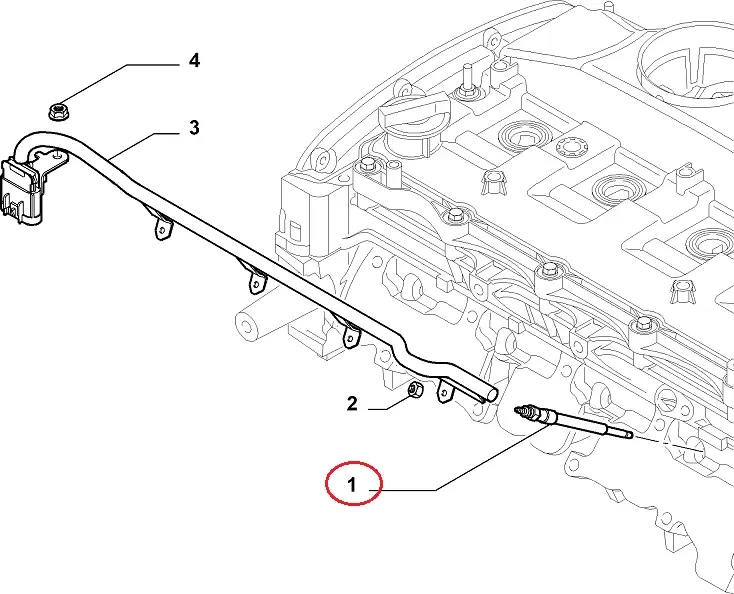 4
3
2
1