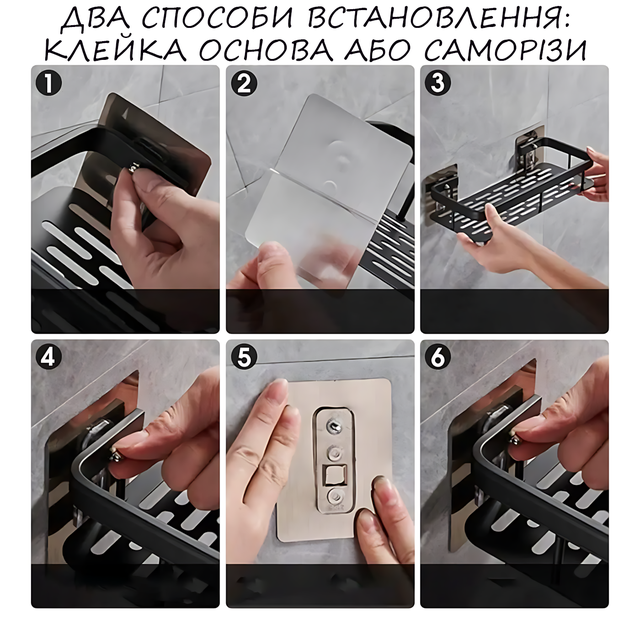 ДВА СПОСОБИ ВСТАНОВЛЕННЯ: КЛЕЙКА ОСНОВА АБО САМОРІЗИ

1

2

3

4

5

6