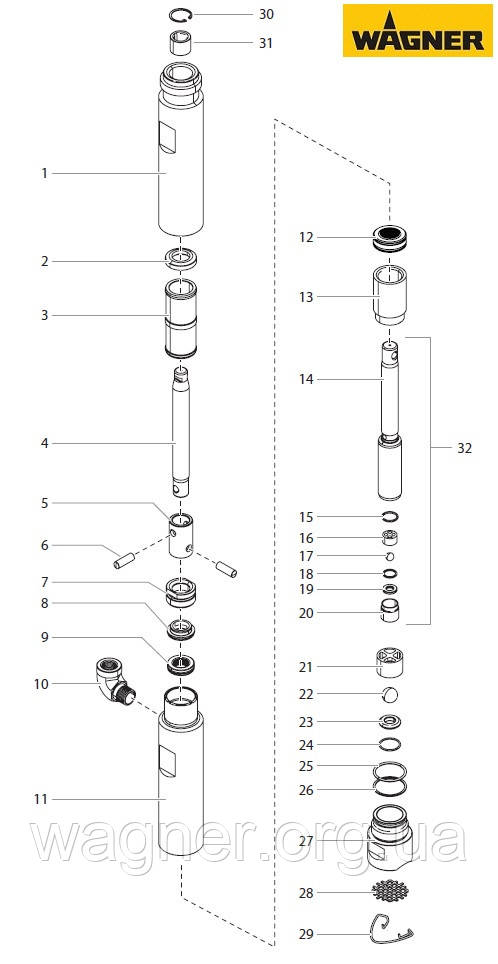 WAGNER

30
31
1
2
3
4
5
6
7
8
9
10
11

12
13
14
32
15
16
17
18
19
20
21
22
23
24
25
26
27
28
29

wagner.org.ua