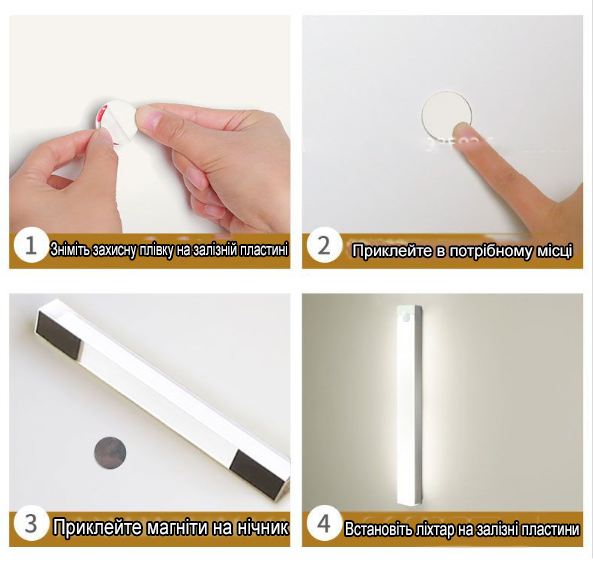 1 Зніміть захисну плівку на залізній пластині

2 Приклейте в потрібному місці

3 Приклейте магніти на нічник

4 Встановіть ліхтар на залізні пластини