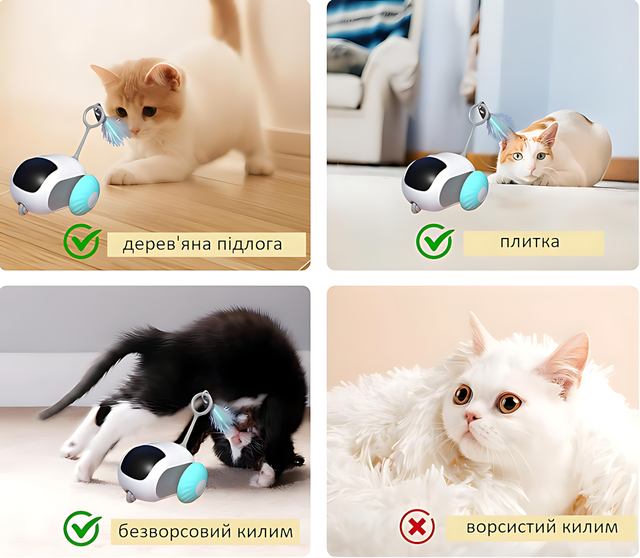 дерев'яна підлога

плитка

безворсовий килим

ворсистий килим