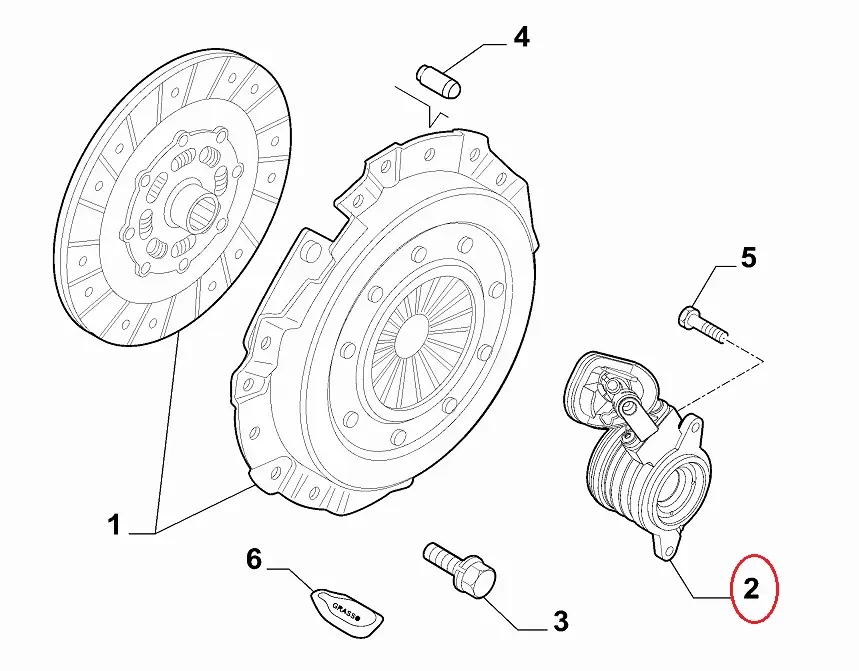 4
5
1
6
GRASSO
3
2