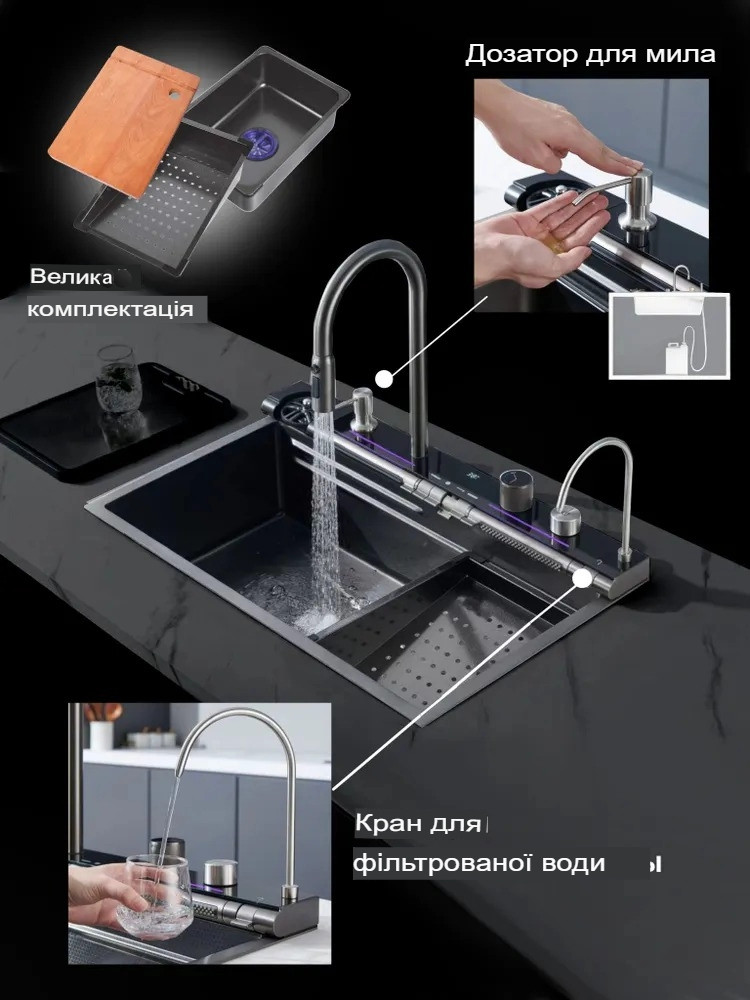 Дозатор для мила

Велика
комплектація

Кран для
фільтрованої води