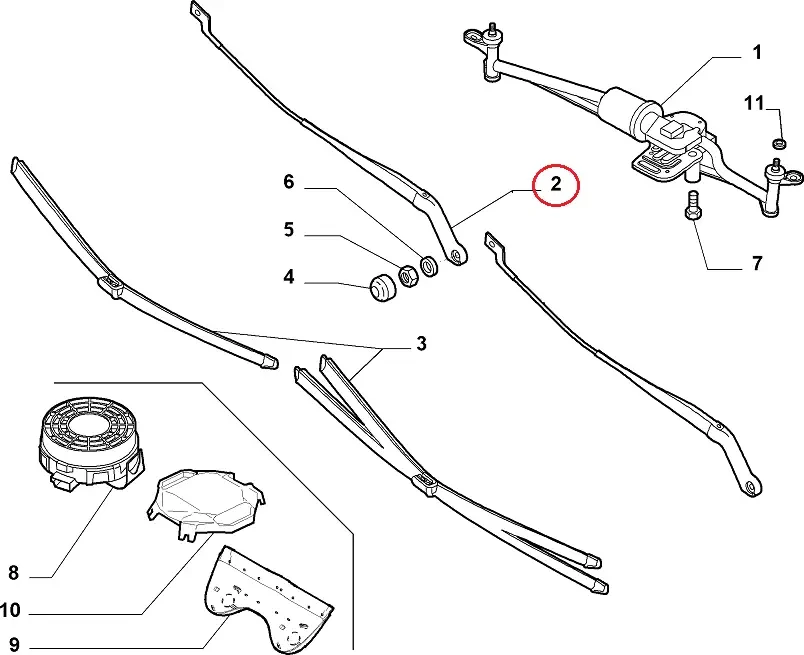 1
11
2
6
5
4
7
3
8
10
9