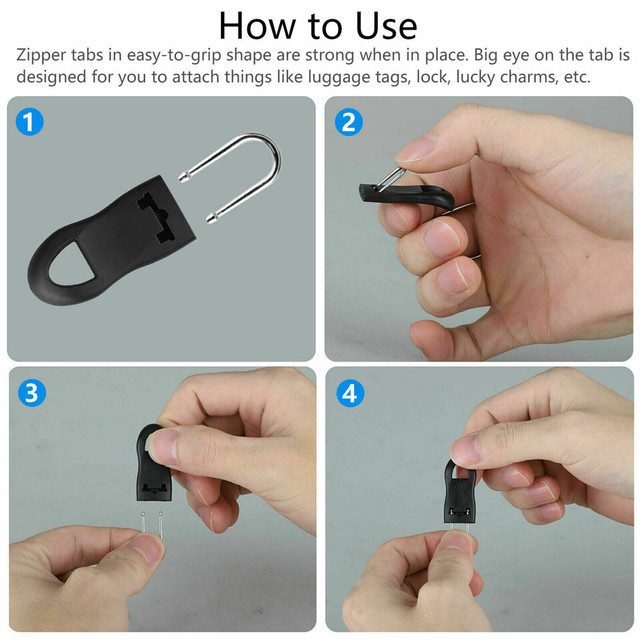 How to Use

Zipper tabs in easy-to-grip shape are strong when in place. Big eye on the tab is designed for you to attach things like luggage tags, lock, lucky charms, etc.

1

2

3

4