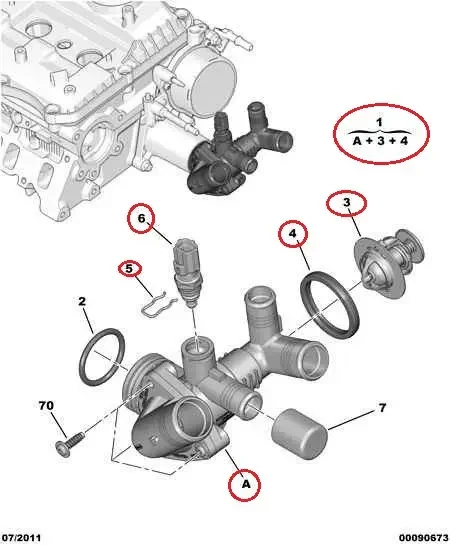 1
A + 3 + 4

3

6

4

5

2

70

7

A

07/2011

00090673