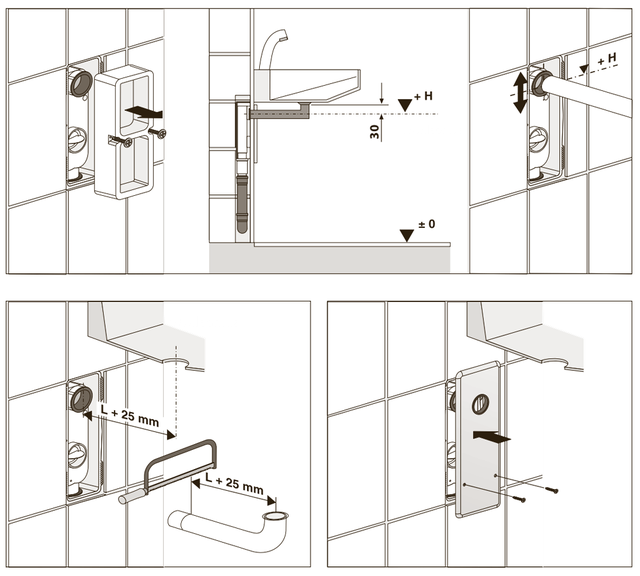 + H

30

± 0

+ H

L + 25 mm

L + 25 mm