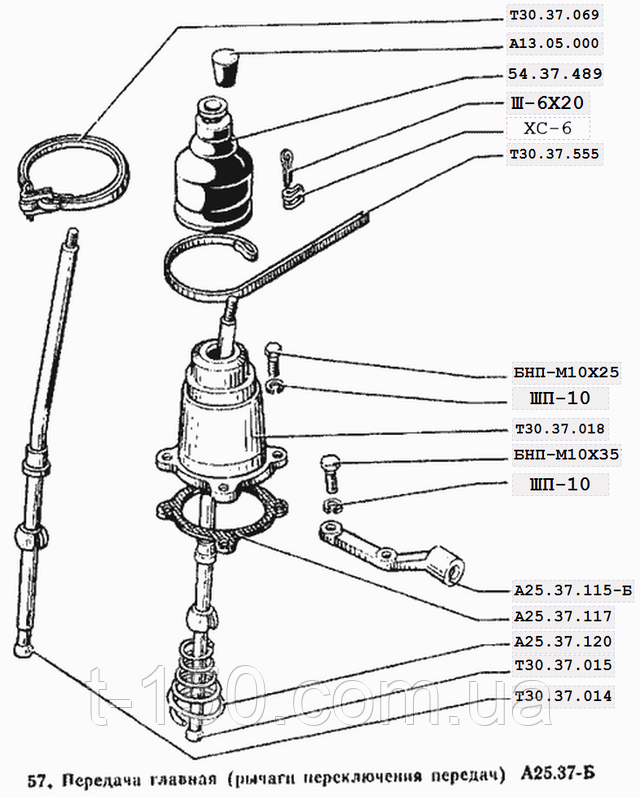 Т30.37.069
А13.05.000
54.37.489
Ш-6Х20
ХС-6
Т30.37.555
БНП-М10Х25
ШП-10
Т30.37.018
БНП-М10Х35
ШП-10
А25.37.115-Б
А25.37.117
А25.37.120
Т30.37.015
Т30.37.014
t-150.com.ua
57. Передача главная (рычаги переключения передач) А25.37-Б