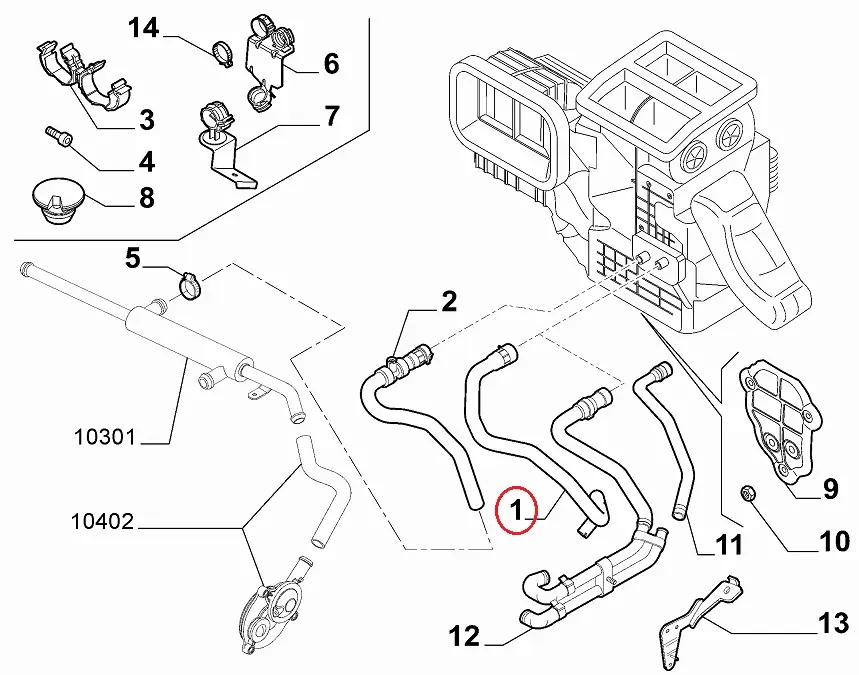 14
6
3
7
4
8
5
2
10301
10402
1
9
10
11
12
13