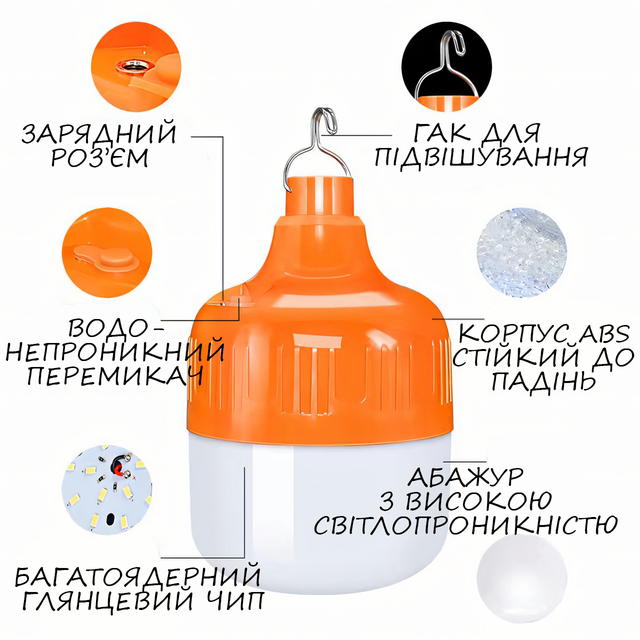 ЗАРЯДНИЙ РОЗ'ЄМ

ГАК ДЛЯ ПІДВІШУВАННЯ

ВОДО-НЕПРОНИКНИЙ ПЕРЕМИКАЧ

КОРПУС ABS СТІЙКИЙ ДО ПАДІНЬ

АБАЖУР З ВИСОКОЮ СВІТЛОПРОНИКНІСТЮ

БАГАТОЯДЕРНИЙ ГЛЯНЦЕВИЙ ЧИП