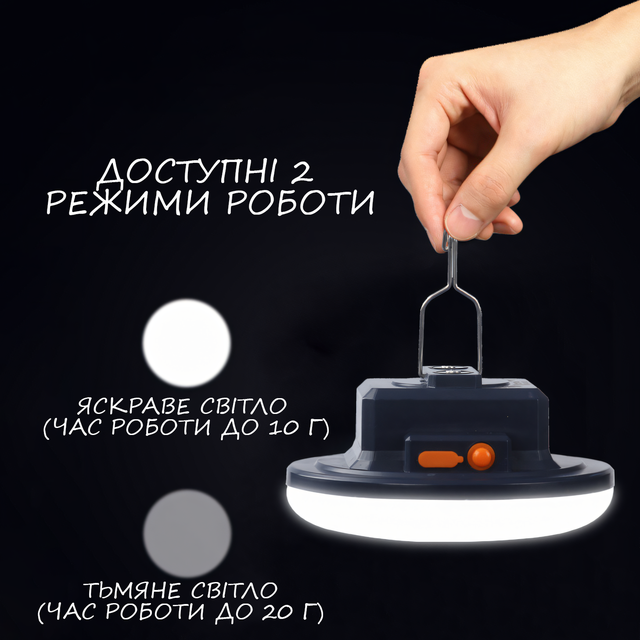 ДОСТУПНІ 2 РЕЖИМИ РОБОТИ

ЯСКРАВЕ СВІТЛО (ЧАС РОБОТИ ДО 10 Г)

ТЬМЯНЕ СВІТЛО (ЧАС РОБОТИ ДО 20 Г)