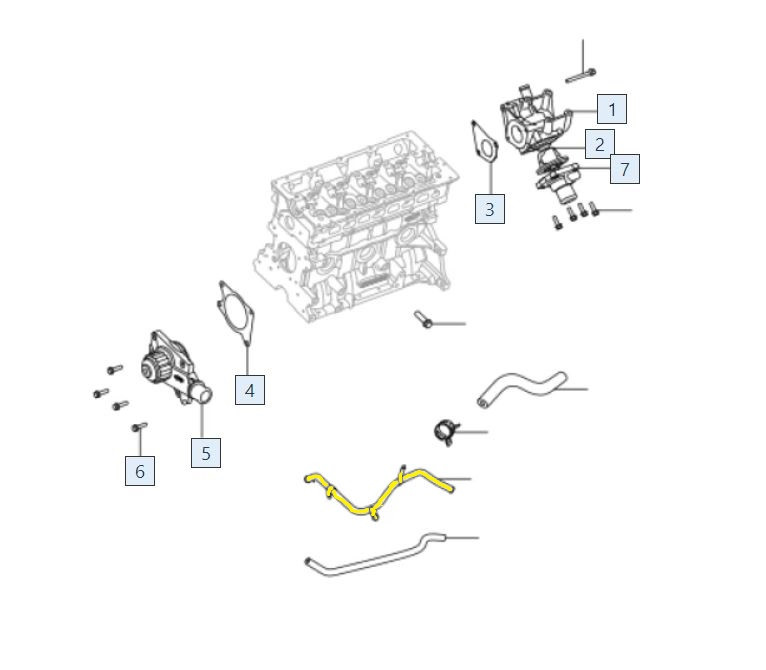 1
2
7
3
4
5
6