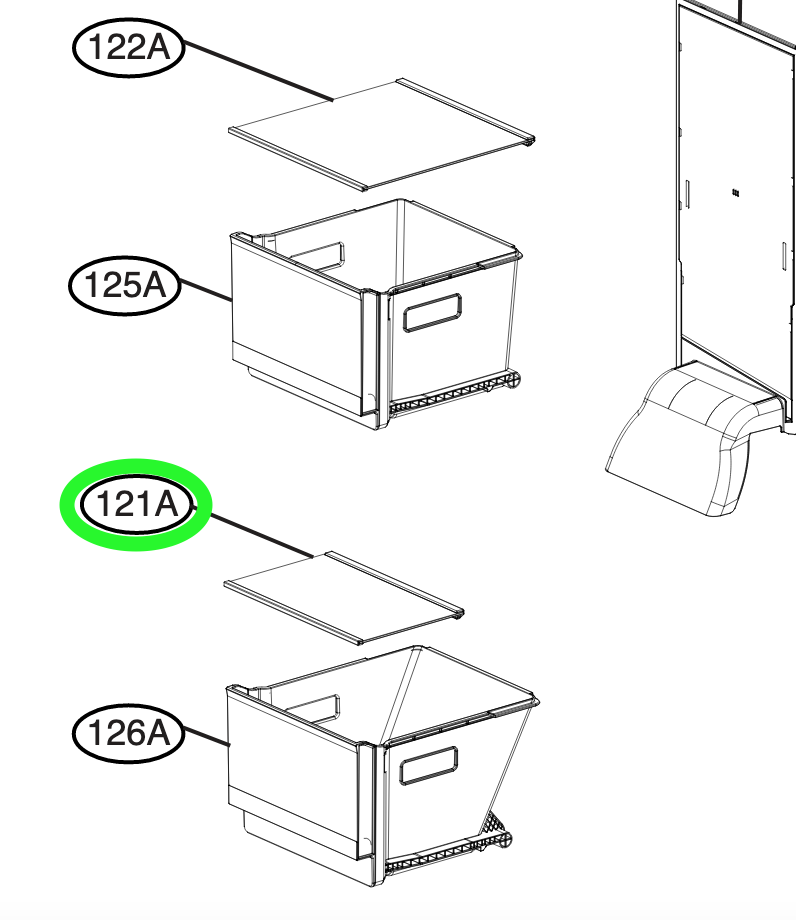 122A

125A

121A

126A