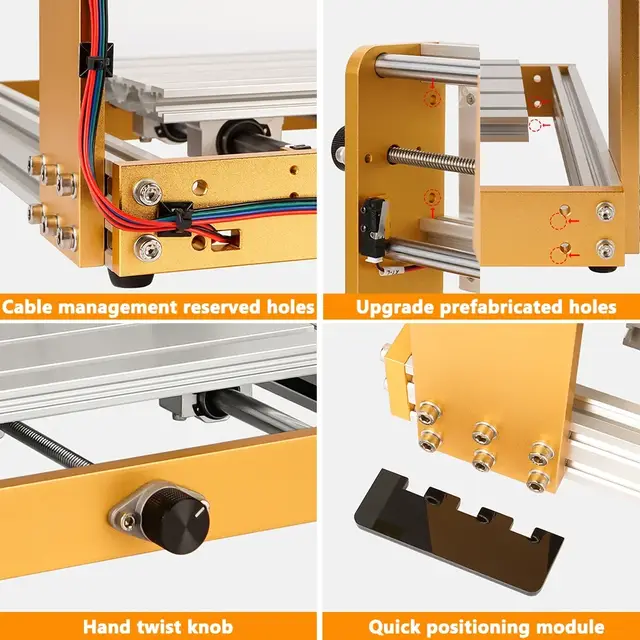 Cable management reserved holes

Upgrade prefabricated holes

Hand twist knob

Quick positioning module