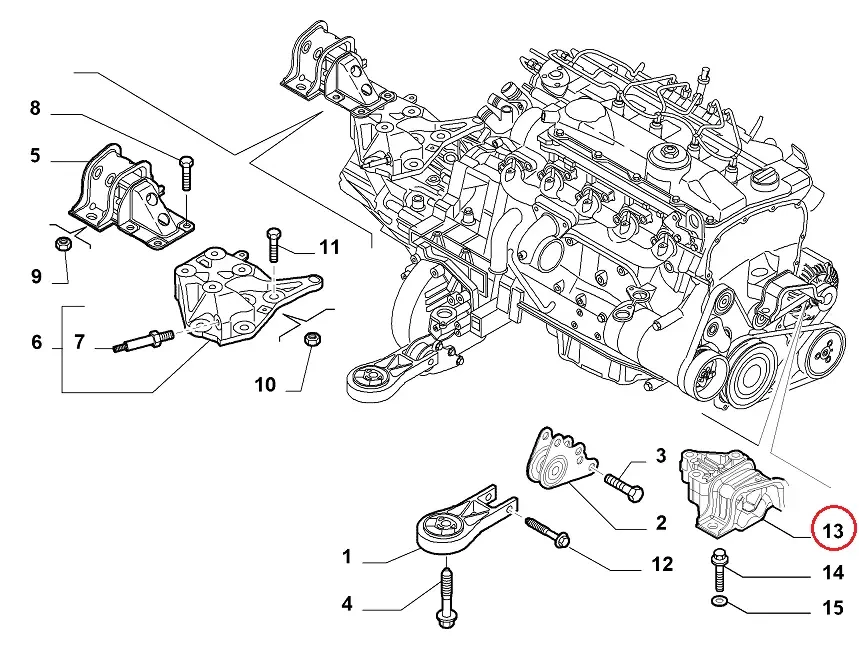 8
5
9
11
6
7
10
3
2
13
1
12
14
4
15