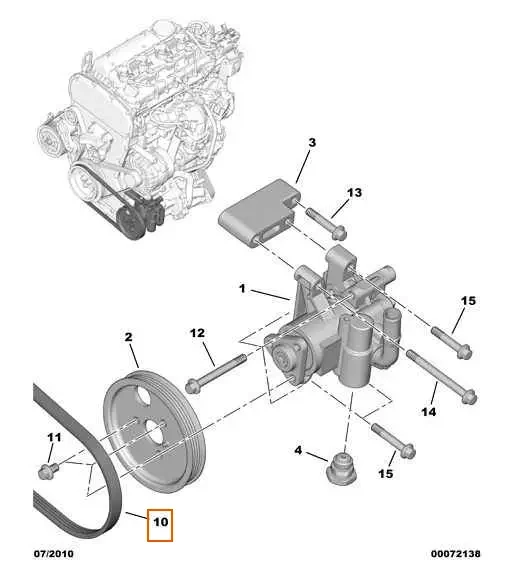 3
13
1
15
2
12
14
11
4
15
10
07/2010
00072138