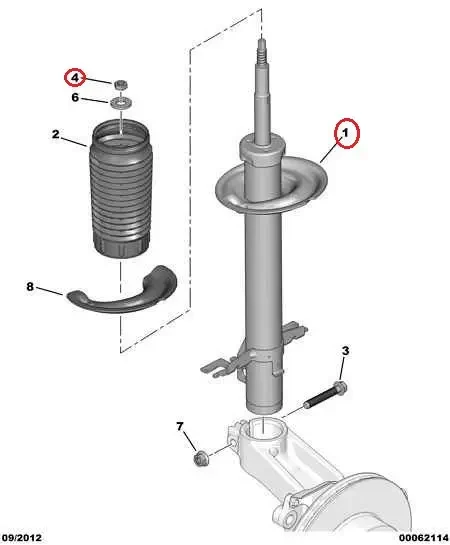 4
6
2
1
8
3
7
09/2012
00062114