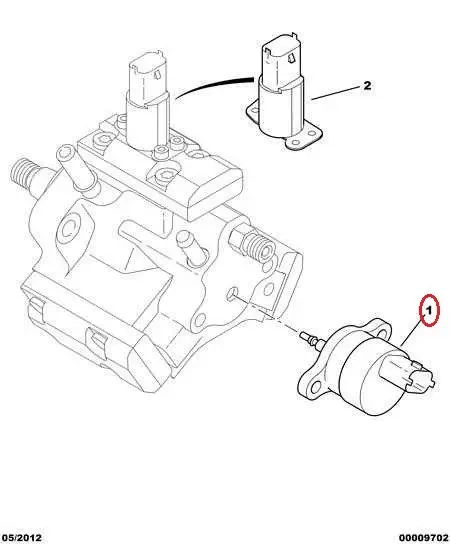 2

1

05/2012

00009702