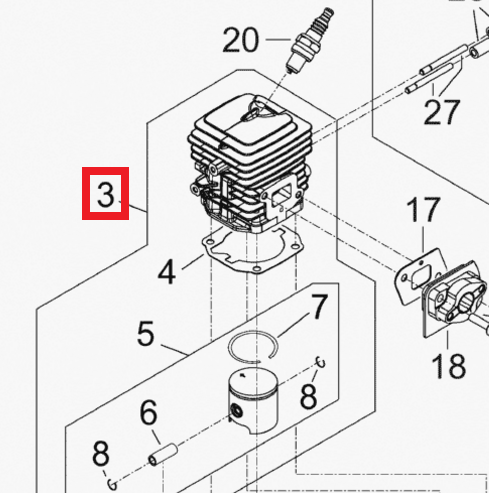 20

27

3

17

4

7

5

18

8

6

8