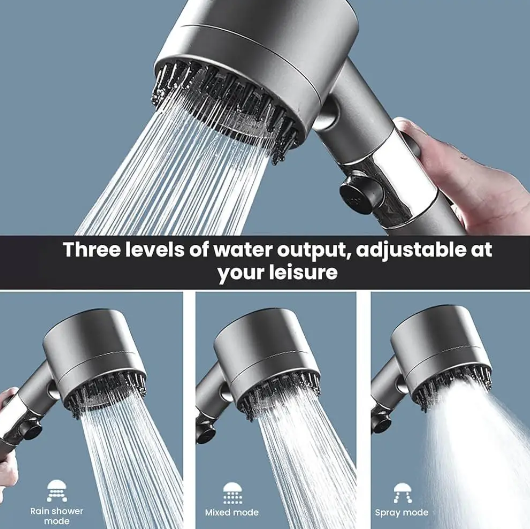 Three levels of water output, adjustable at your leisure

Rain shower mode

Mixed mode

Spray mode