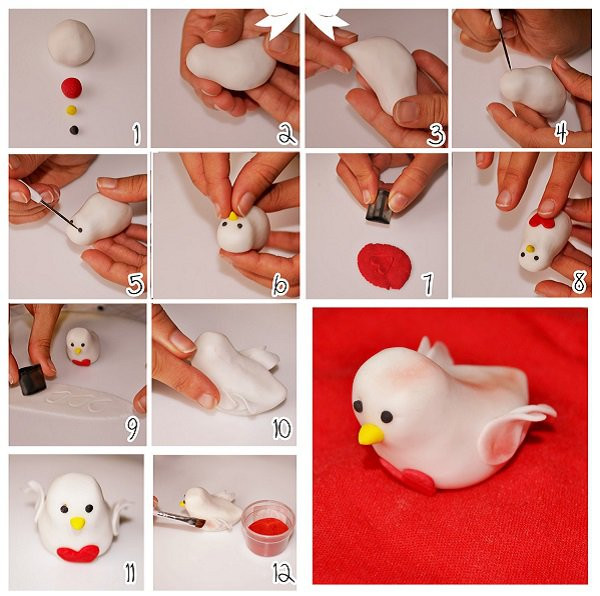 1

2

3

4

5

6

7

8

9

10

11

12